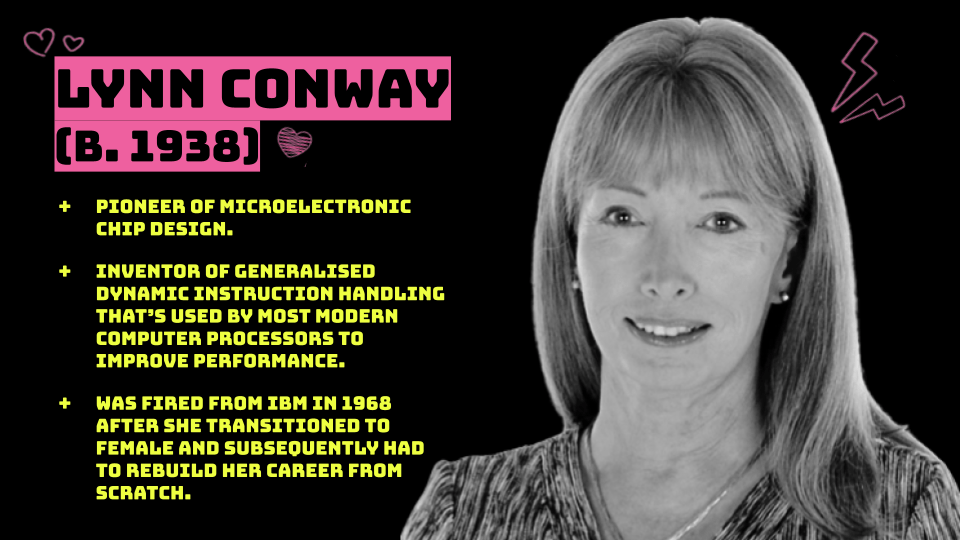 LYNN CONWAY
(B. 1938)

+ PIONEER OF MICROELECTRONIC CHIP DESIGN.

+ INVENTOR OF GENERALISED DYNAMIC INSTRUCTION HANDLING THAT'S USED BY MOST MODERN COMPUTER PROCESSORS TO IMPROVE PERFORMANCE.

+ WAS FIRED FROM IBM IN 1968 AFTER SHE TRANSITIONED TO FEMALE AND SUBSEQUENTLY HAD TO REBUILD HER CAREER FROM SCRATCH.