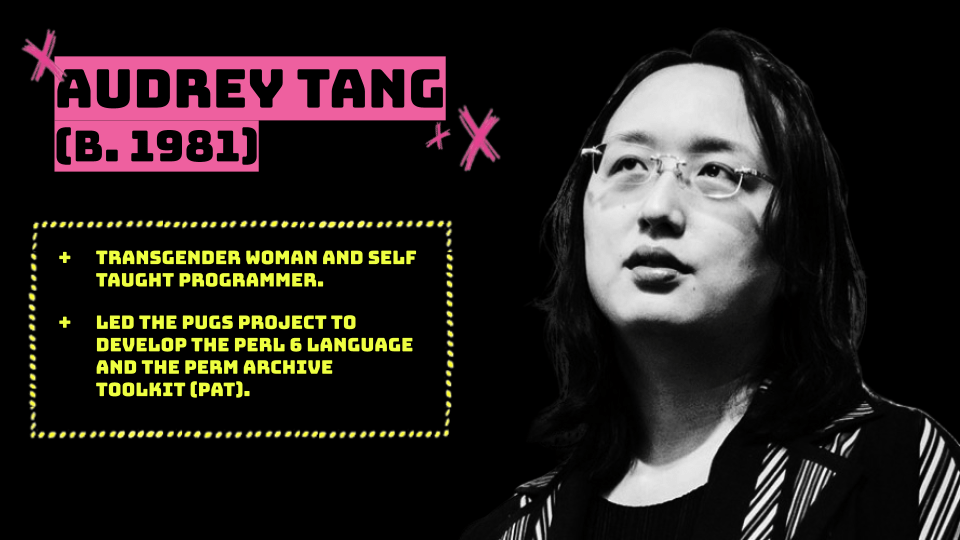 AUDREY TANG
(B. 1981)

+ TRANSGENDER WOMAN AND SELF TAUGHT PROGRAMMER.

+ LED THE PUGS PROJECT TO DEVELOP THE PERL 6 LANGUAGE AND THE PERM ARCHIVE TOOLKIT (PAT).