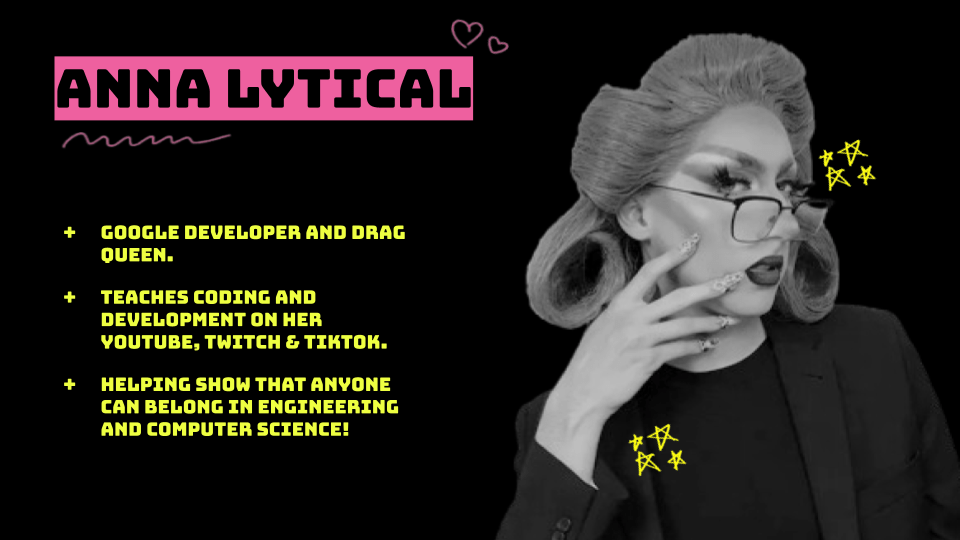 ANNA LYTICAL

+ GOOGLE DEVELOPER AND DRAG QUEEN.

+ TEACHES CODING AND DEVELOPMENT ON HER YOUTUBE, TWITCH & TIKTOK.

+ HELPING SHOW THAT ANYONE CAN BELONG IN ENGINEERING AND COMPUTER SCIENCE!