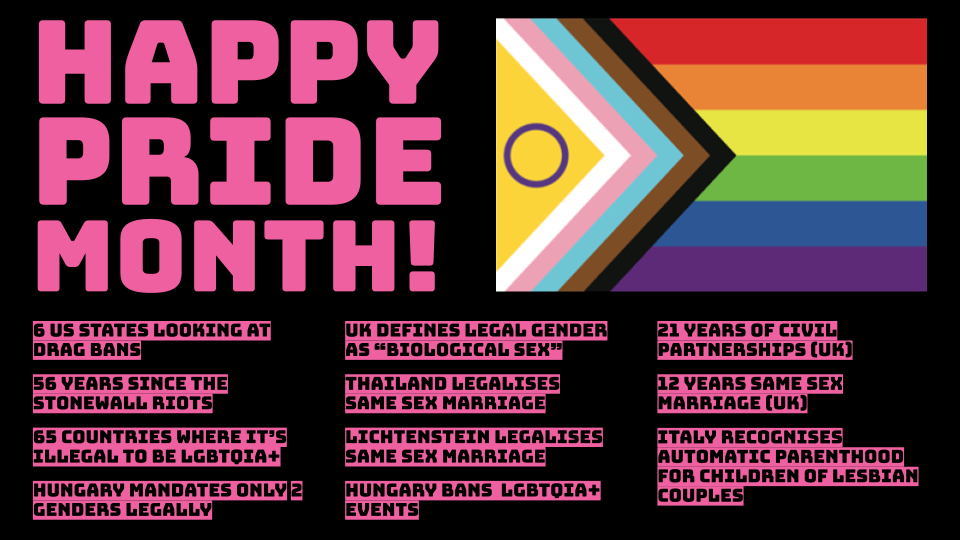 HAPPY PRIDE MONTH!

6 US STATES LOOKING AT DRAG BANS

56 YEARS SINCE THE STONEWALL RIOTS

65 COUNTRIES WHERE IT'S ILLEGAL TO BE LGBTQIA+

HUNGARY MANDATES ONLY 2 GENDERS LEGALLY

UK DEFINES LEGAL GENDER AS "BIOLOGICAL SEX"

THAILAND LEGALISES SAME SEX MARRIAGE

LICHTENSTEIN LEGALISES SAME SEX MARRIAGE

HUNGARY BANS LGBTQIA+ EVENTS

21 YEARS OF CIVIL PARTNERSHIPS (UK)

12 YEARS SAME SEX MARRIAGE (UK)

ITALY RECOGNISES AUTOMATIC PARENTHOOD FOR CHILDREN OF LESBIAN COUPLES