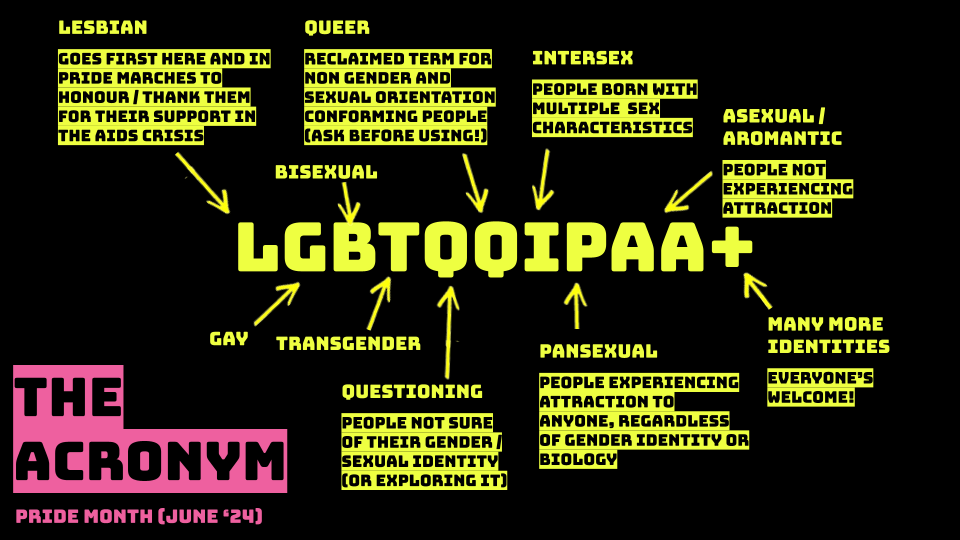 LESBIAN

GOES FIRST HERE AND IN PRIDE MARCHES TO HONOUR / THANK THEM FOR THEIR SUPPORT IN THE AIDS CRISIS

QUEER

RECLAIMED TERM FOR NON GENDER AND SEXUAL ORIENTATION CONFORMING PEOPLE (ASK BEFORE USING!)

INTERSEX

PEOPLE BORN WITH MULTIPLE SEX CHARACTERISTICS

ASEXUAL / AROMANTIC

PEOPLE NOT EXPERIENCING ATTRACTION

BISEXUAL

LGBTQQIPAA+

GAY

TRANSGENDER

QUESTIONING

PEOPLE NOT SURE OF THEIR GENDER / SEXUAL IDENTITY (OR EXPLORING IT)

PANSEXUAL

PEOPLE EXPERIENCING ATTRACTION TO ANYONE, REGARDLESS OF GENDER IDENTITY OR BIOLOGY

MANY MORE IDENTITIES

EVERYONE'S WELCOME!

THE ACRONYM

PRIDE MONTH (JUNE '24)